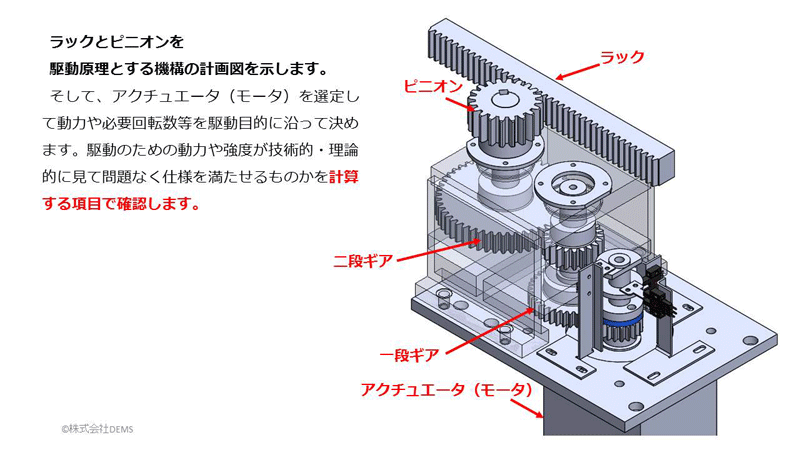 ラックとピニオンを
駆動原理とする機構の計画図を示します。

そして、アクチュエータ（モータ）を選定して動力や必要回転数等を駆動目的に沿って決めます。駆動のための動力や強度が技術的・理論的に見て問題なく仕様を満たせるものかを計算する項目で確認します。

ラック
ピニオン
二段ギア
一段ギア
アクチュエータ（モータ）

©株式会社DEMS